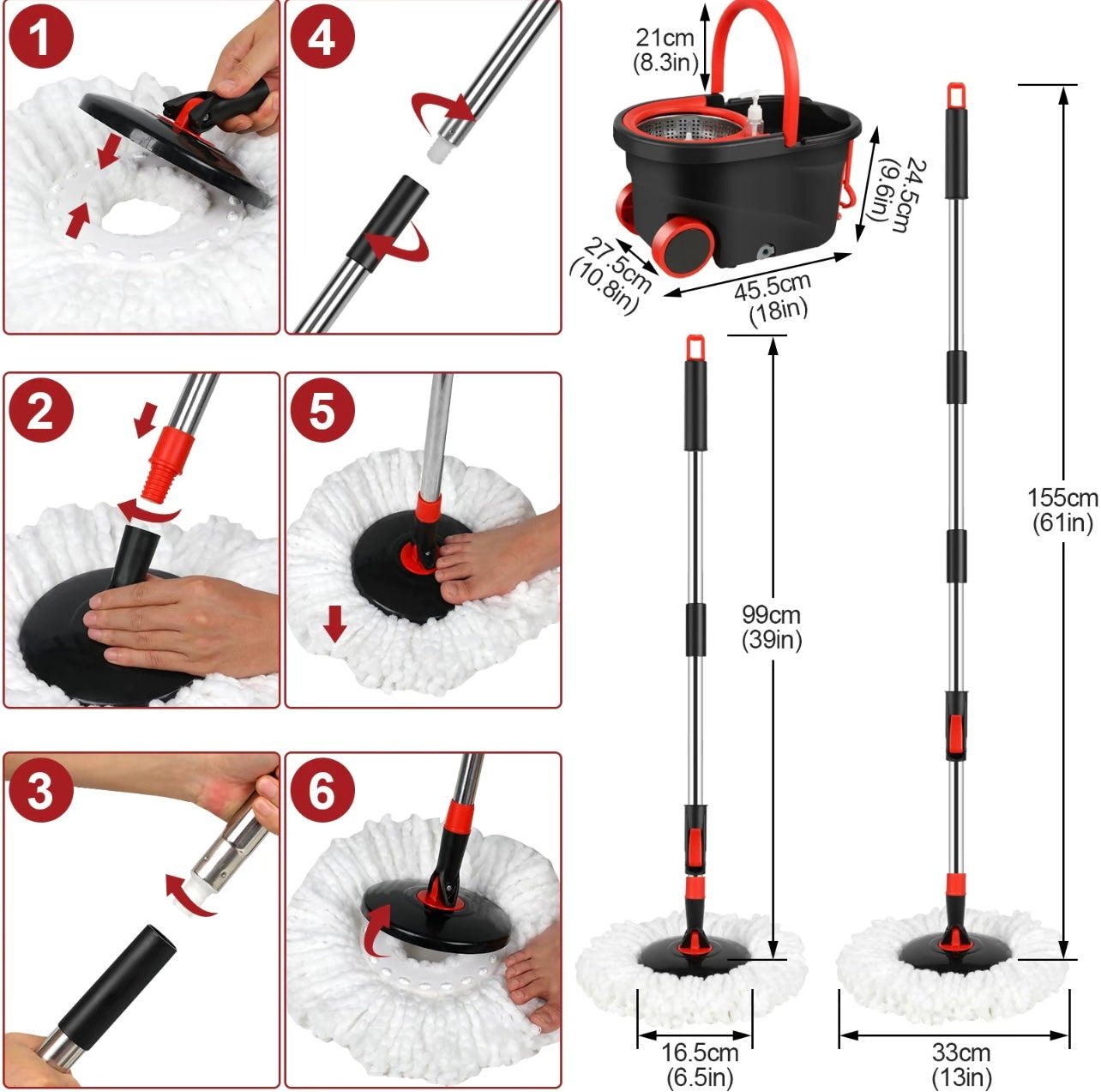 1

4

2

5

3

6

21cm
(8.3in)

24.5cm
(9.6in)

27.5cm
(10.8in)

45.5cm
(18in)

99cm
(39in)

155cm
(61in)

16.5cm
(6.5in)

33cm
(13in)